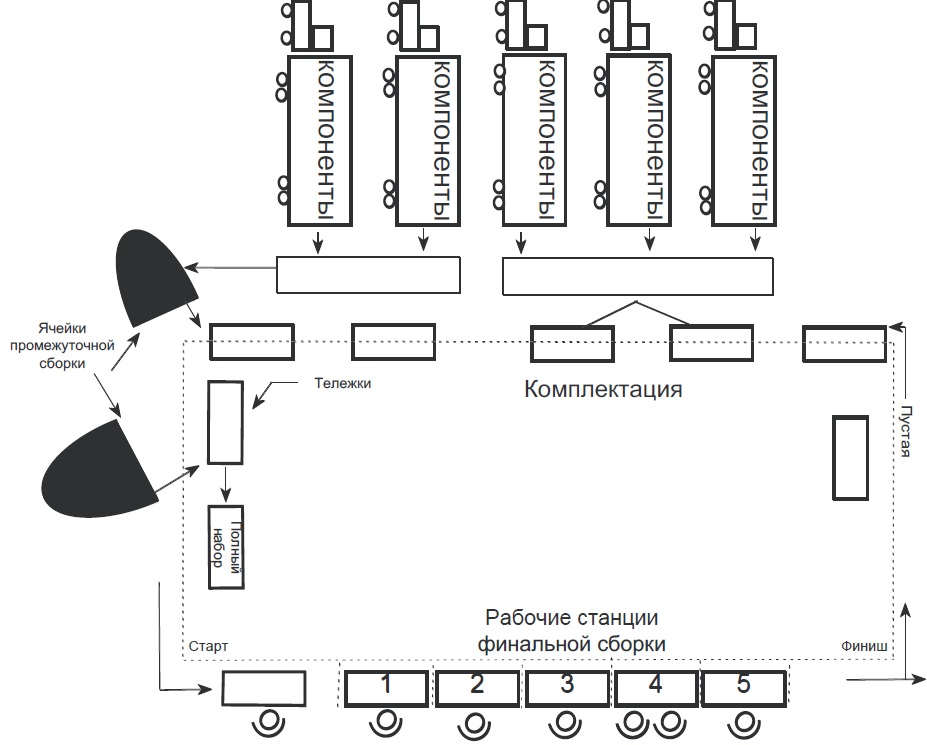 КОМПОНЕНТЫ
КОМПОНЕНТЫ
КОМПОНЕНТЫ
КОМПОНЕНТЫ
КОМПОНЕНТЫ

Ячейки промежуточной сборки

Тележки

Комплектация

Пустая

Полный набор

Рабочие станции финальной сборки

Старт

Финиш

1
2
3
4
5